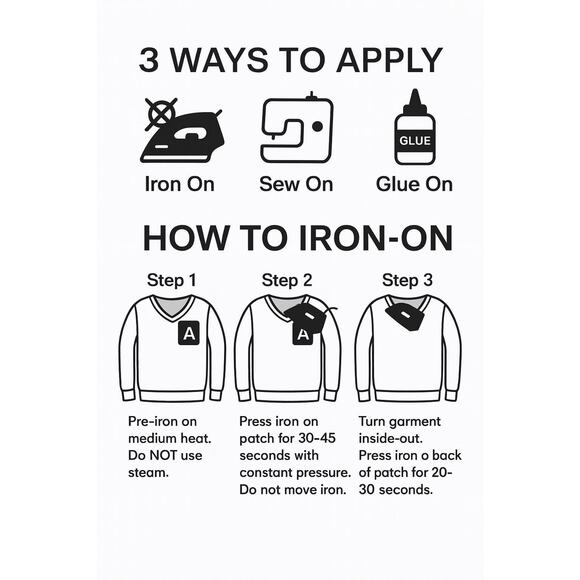 3 WAYS TO APPLY

GLUE

Iron On

Sew On

Glue On

HOW TO IRON-ON

Step 1

A

Pre-iron on medium heat. Do NOT use steam.

Step 2

A

Press iron on patch for 30-45 seconds with constant pressure. Do not move iron.

Step 3

Turn garment inside-out. Press iron o back of patch for 20-30 seconds.